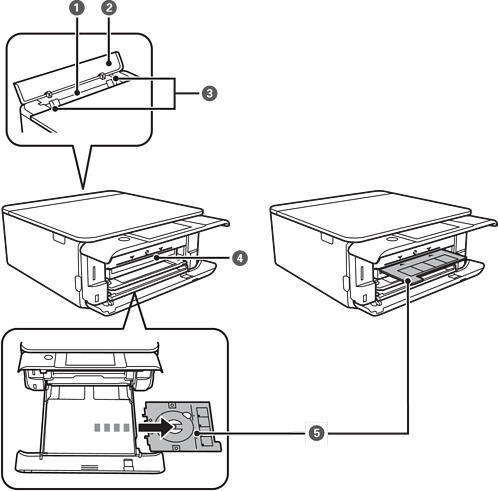 1
2
3
4
5