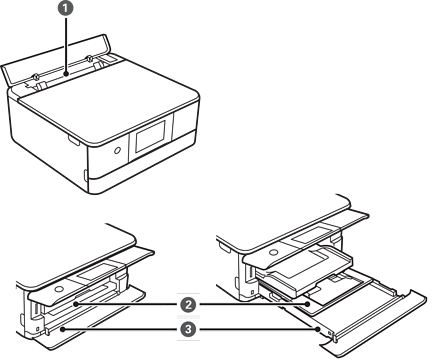 1
2
3