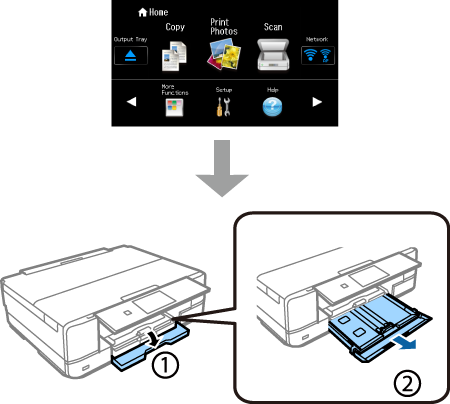 Home
Copy
Print Photos
Scan
Output Tray
Network
More Functions
Setup
Help
①
②