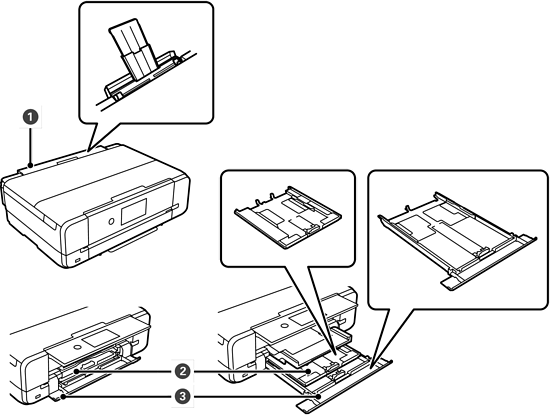 1
2
3